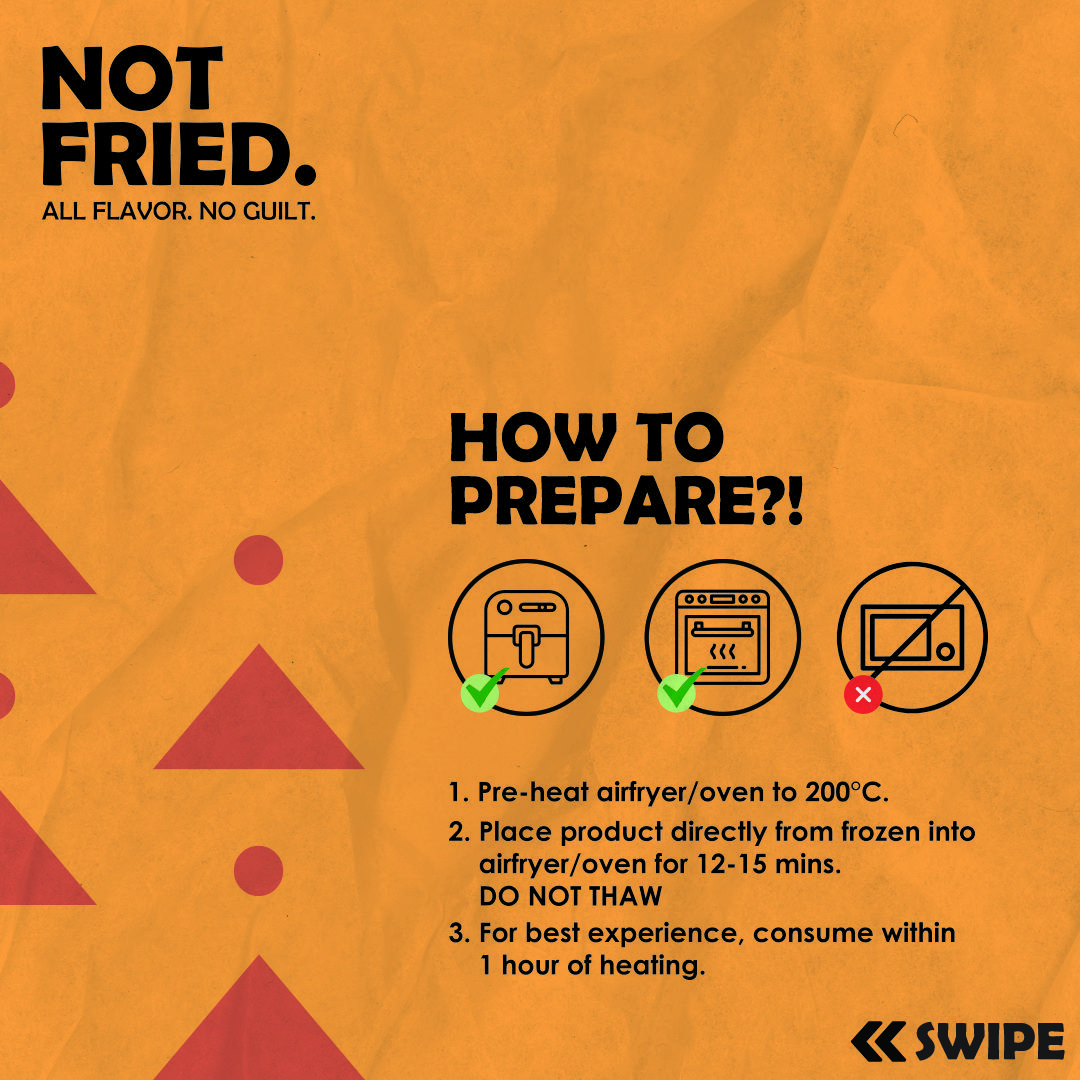 NOT FRIED.
ALL FLAVOR. NO GUILT.

HOW TO PREPARE?!

1. Pre-heat airfryer/oven to 200°C.
2. Place product directly from frozen into airfryer/oven for 12-15 mins. DO NOT THAW
3. For best experience, consume within 1 hour of heating.

SWIPE