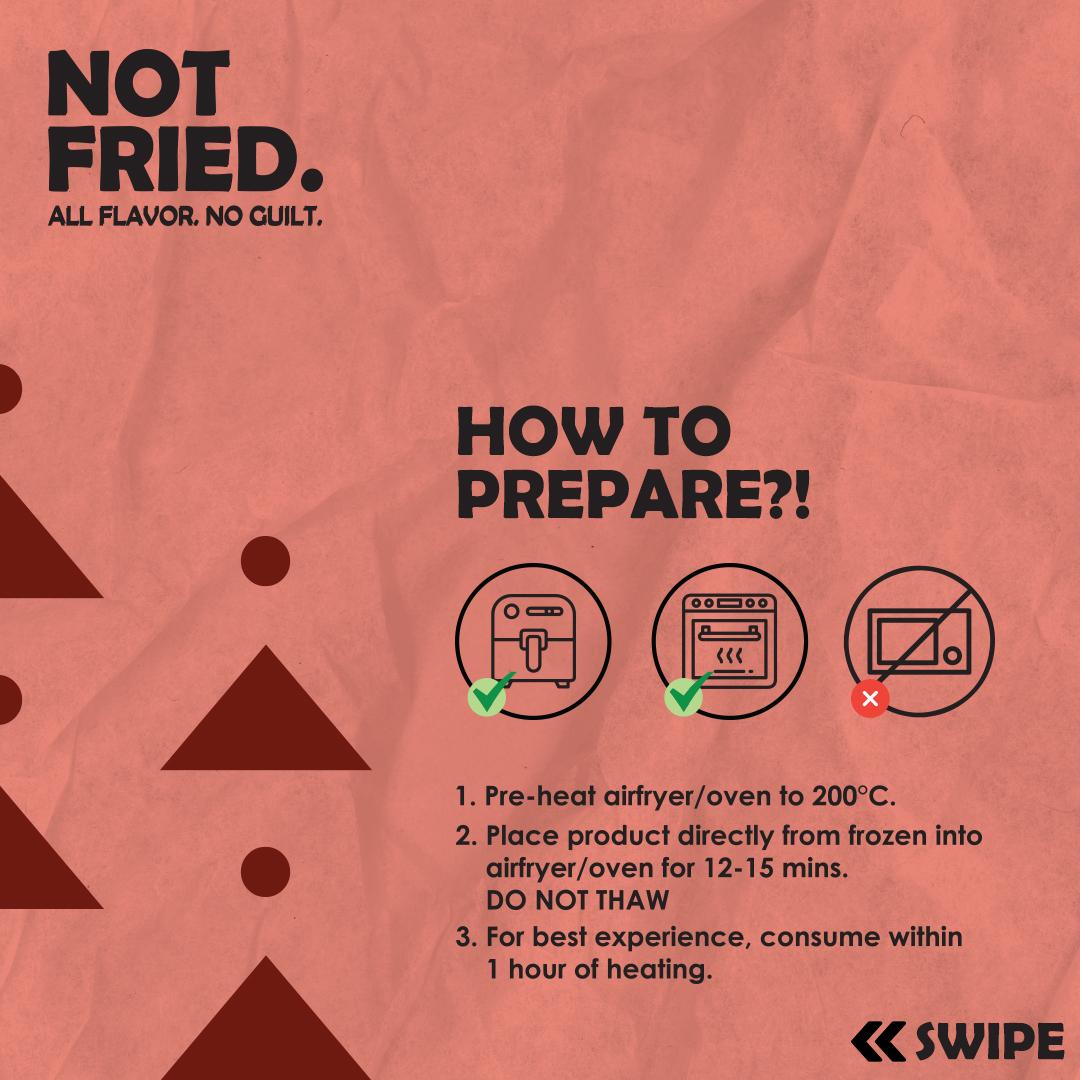 NOT FRIED.
ALL FLAVOR. NO GUILT.

HOW TO PREPARE?!

1. Pre-heat airfryer/oven to 200°C.
2. Place product directly from frozen into airfryer/oven for 12-15 mins. DO NOT THAW
3. For best experience, consume within 1 hour of heating.

SWIPE